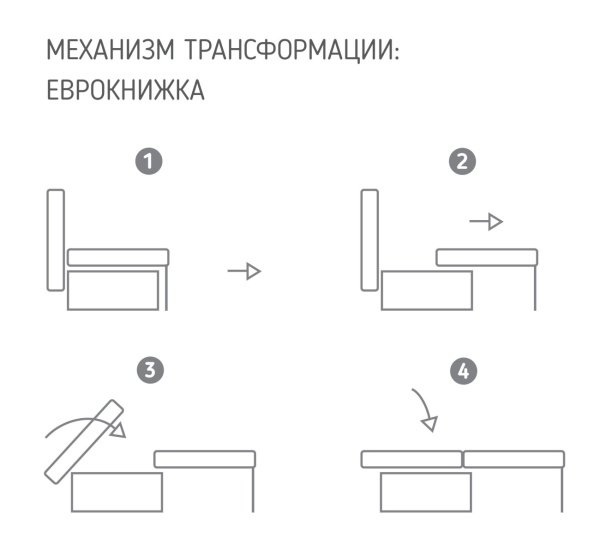 МЕХАНИЗМ ТРАНСФОРМАЦИИ:
ЕВРОКНИЖКА

1

2

3

4