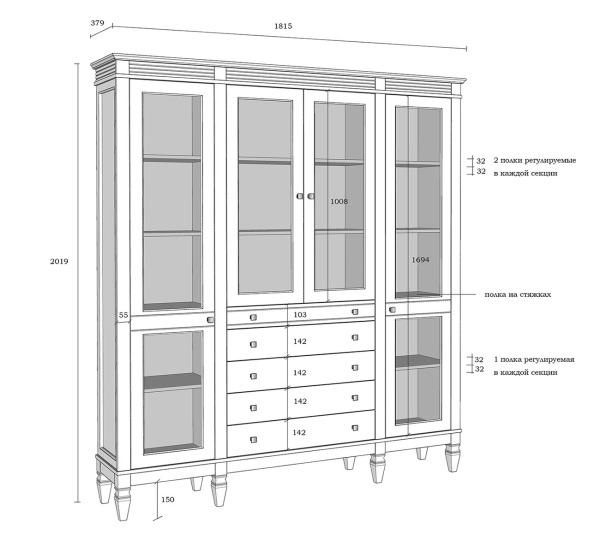 379
1815
2019
32
32
2 полки регулируемые в каждой секции
1008
1694
полка на стяжках
55
103
142
142
142
142
32
32
1 полка регулируемая в каждой секции
150