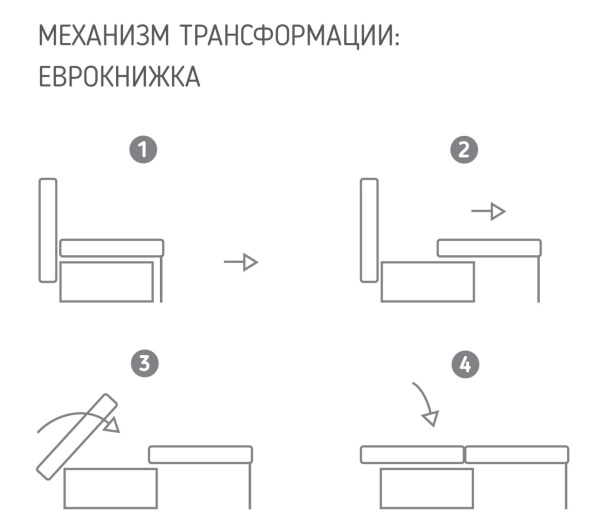 МЕХАНИЗМ ТРАНСФОРМАЦИИ:
ЕВРОКНИЖКА

1

2

3

4