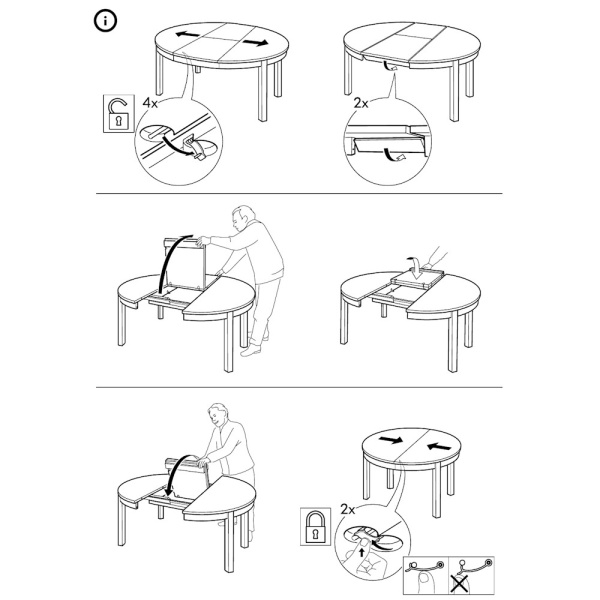 i

4x

2x

2x