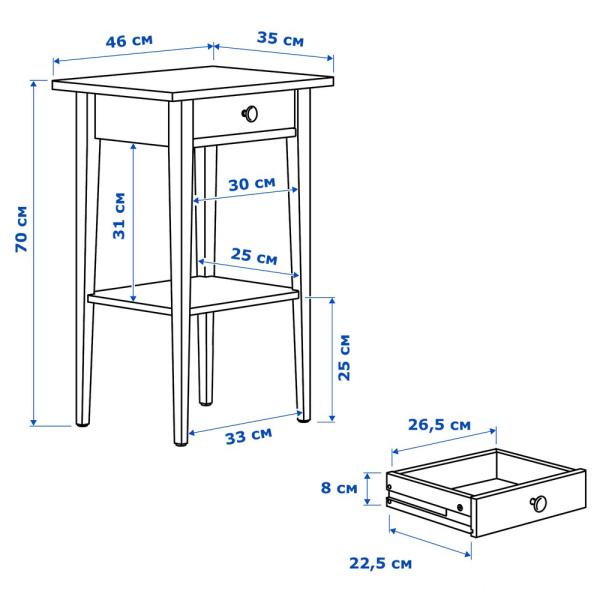 46 см
35 см
70 см
31 см
30 см
25 см
25 см
33 см
26,5 см
8 см
22,5 см