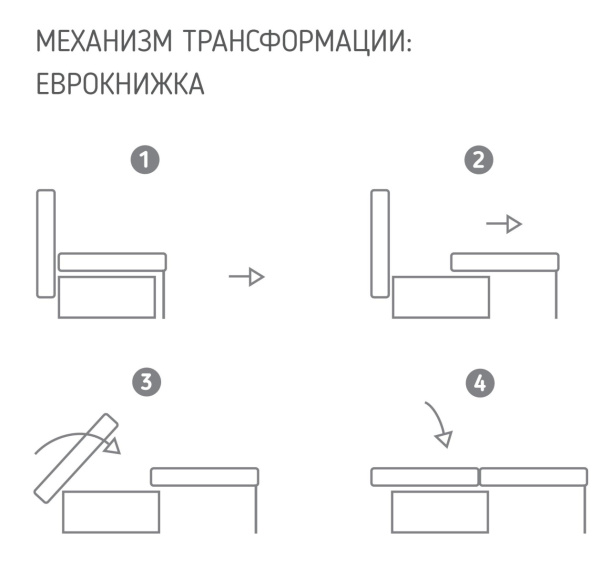 МЕХАНИЗМ ТРАНСФОРМАЦИИ:
ЕВРОКНИЖКА

1

2

3

4