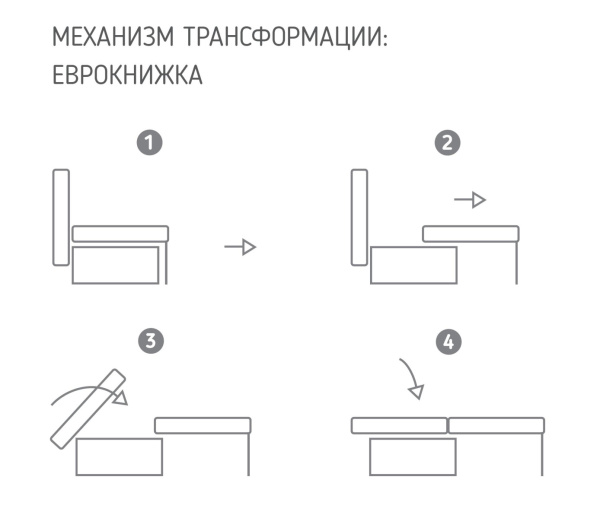 МЕХАНИЗМ ТРАНСФОРМАЦИИ:
ЕВРОКНИЖКА

1

2

3

4