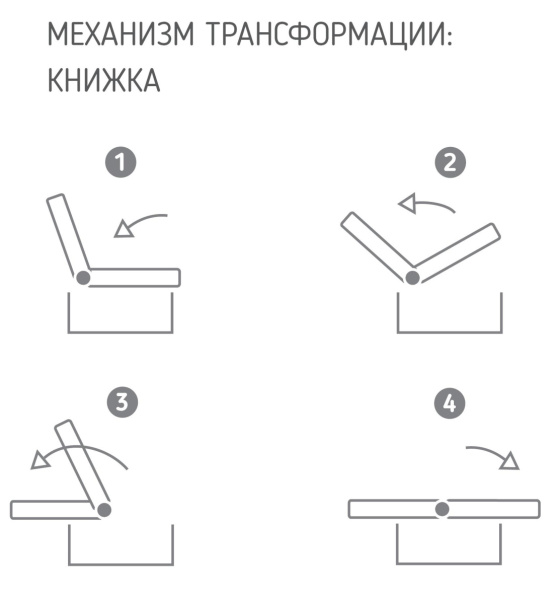 МЕХАНИЗМ ТРАНСФОРМАЦИИ:
КНИЖКА

1

2

3

4